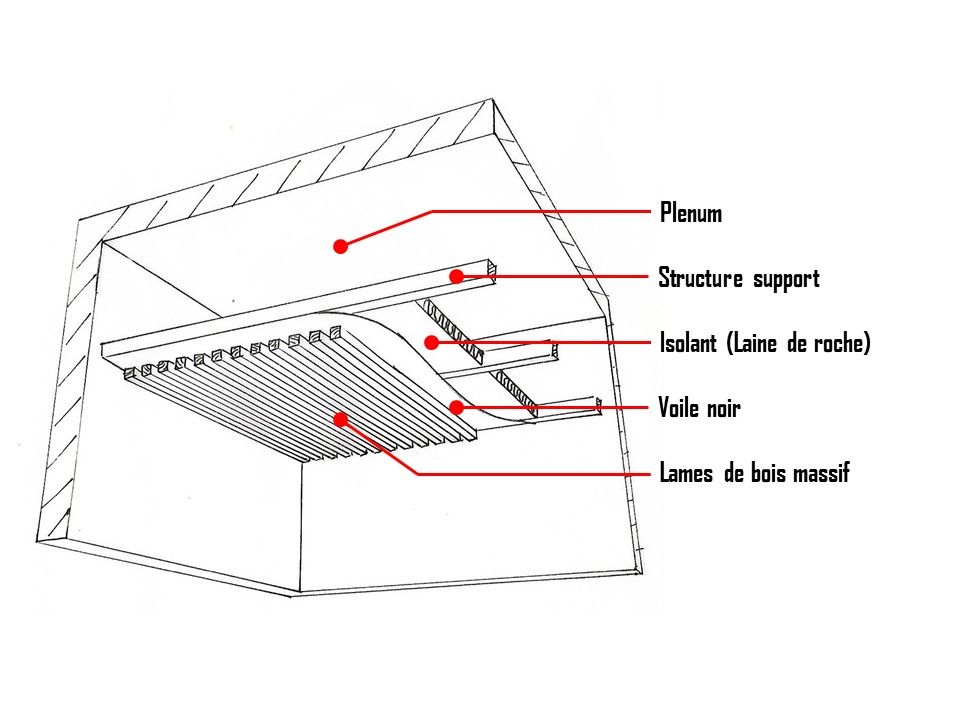 Plenum

Structure support

Isolant (Laine de roche)

Voile noir

Lames de bois massif